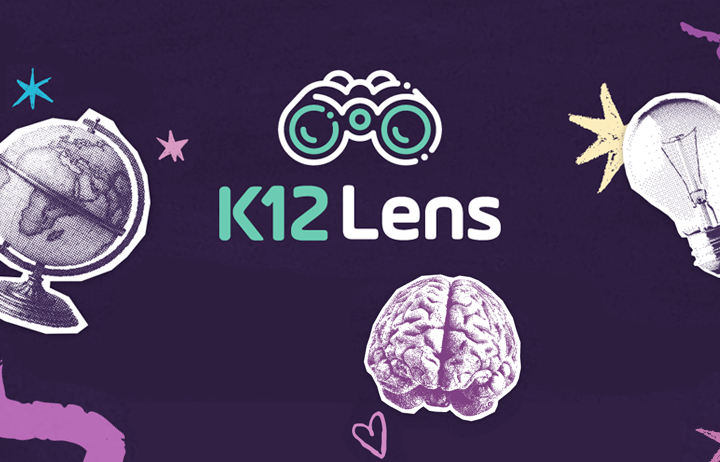 K12 Lens